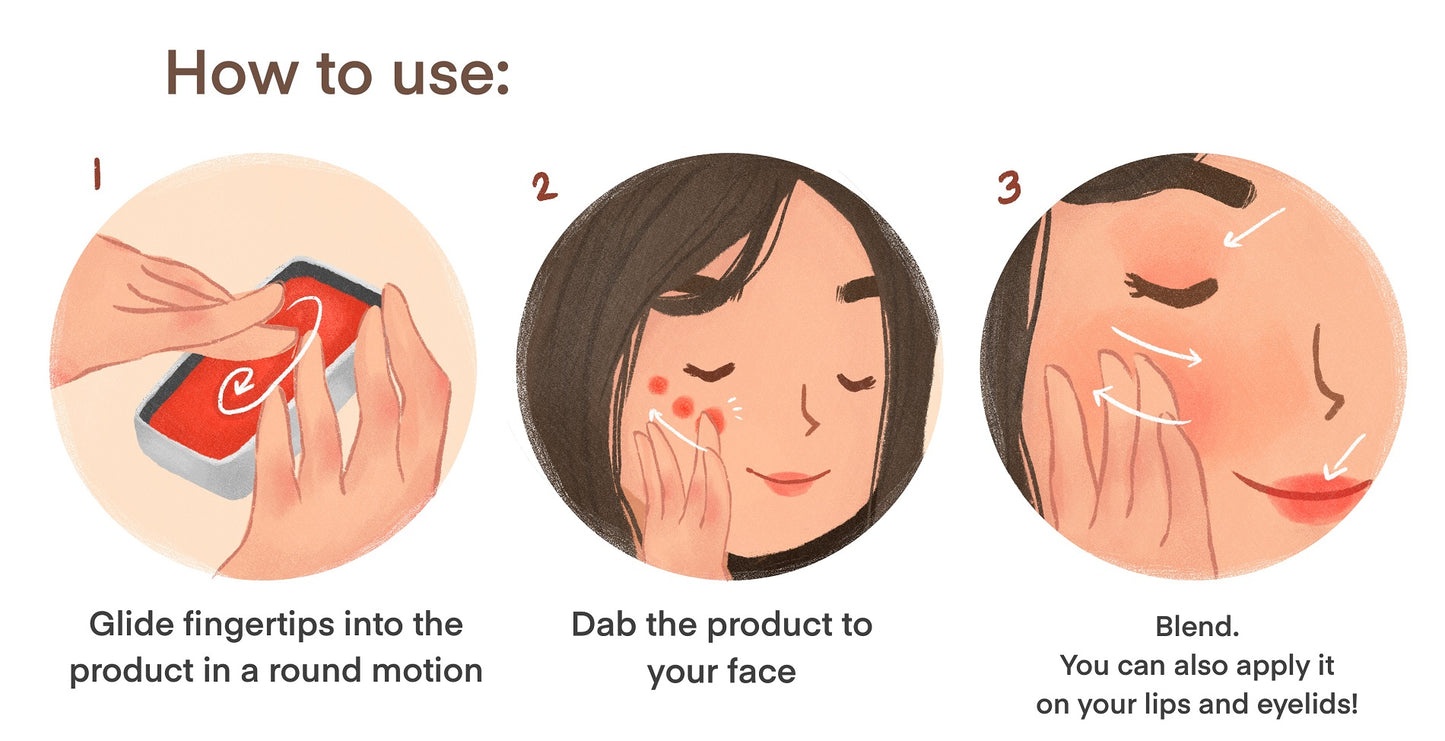 How to use:

1

Glide fingertips into the product in a round motion

2

Dab the product to your face

3

Blend.
You can also apply it on your lips and eyelids!